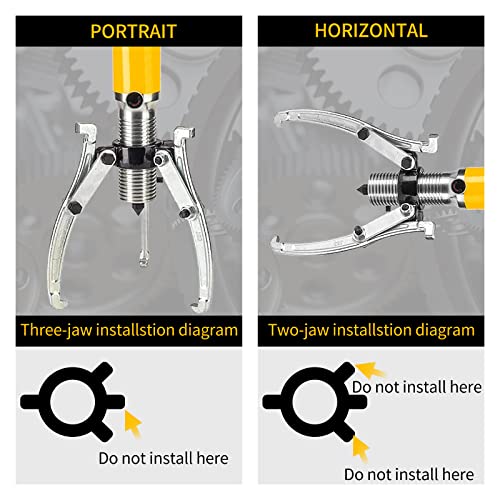 PORTRAIT

Three-jaw installstion diagram

Do not install here

HORIZONTAL

Two-jaw installstion diagram

Do not install here

Do not install here