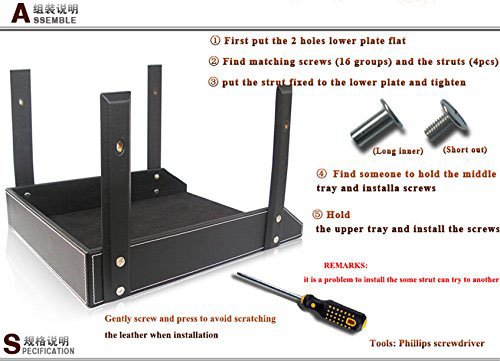 A 组装说明
SSEMBLE

① First put the 2 holes lower plate flat

② Find matching screws (16 groups) and the struts (4pcs)

③ put the strut fixed to the lower plate and tighten

(Long inner) (Short out)

④ Find someone to hold the middle tray and installa screws

⑤ Hold the upper tray and install the screws

REMARKS:
it is a problem to install the some strut can try to another

Gently screw and press to avoid scratching the leather when installation

Tools: Phillips screwdriver

S 规格说明
PECIFICATION