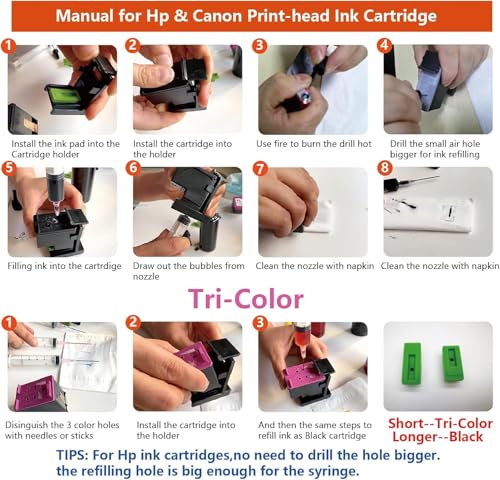 Manual for Hp & Canon Print-head Ink Cartridge

1
Install the ink pad into the Cartridge holder

2
Install the cartridge into the holder

3
Use fire to burn the drill hot

4
Drill the small air hole bigger for ink refilling

5
Filling ink into the cartrdige

6
Draw out the bubbles from nozzle

7
Clean the nozzle with napkin

8
Clean the nozzle with napkin

Tri-Color

1
Disinguish the 3 color holes with needles or sticks

2
Install the cartridge into the holder

3
And then the same steps to refill ink as Black cartridge

Short--Tri-Color
Longer--Black

TIPS: For Hp ink cartridges,no need to drill the hole bigger. the refilling hole is big enough for the syringe.