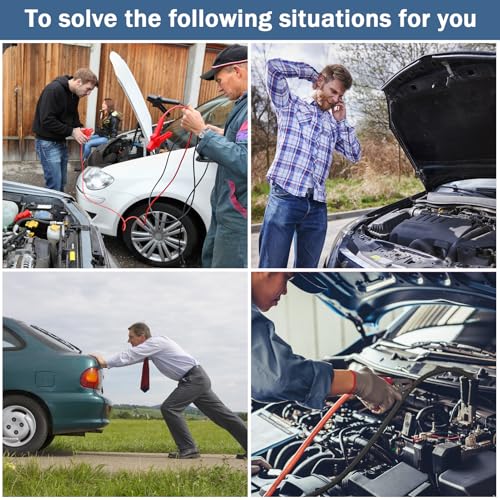 To solve the following situations for you