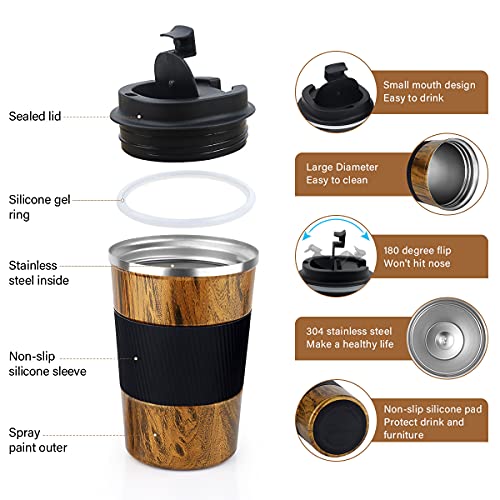 Sealed lid

Silicone gel ring

Stainless steel inside

Non-slip silicone sleeve

Spray paint outer

Small mouth design
Easy to drink

Large Diameter
Easy to clean

180 degree flip
Won't hit nose

304 stainless steel
Make a healthy life

Non-slip silicone pad
Protect drink and furniture