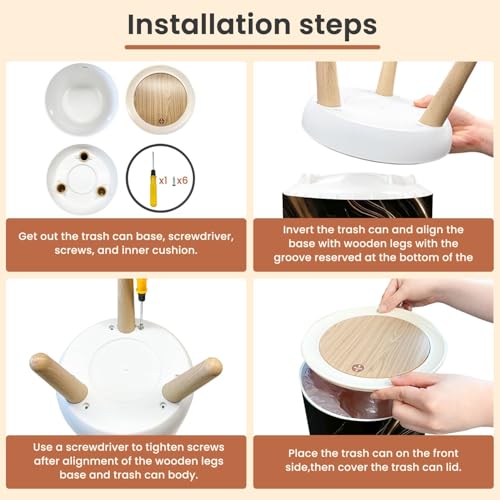 Installation steps

x1 x6

Get out the trash can base, screwdriver, screws, and inner cushion.

Invert the trash can and align the base with wooden legs with the groove reserved at the bottom of the

Use a screwdriver to tighten screws after alignment of the wooden legs base and trash can body.

Place the trash can on the front side,then cover the trash can lid.