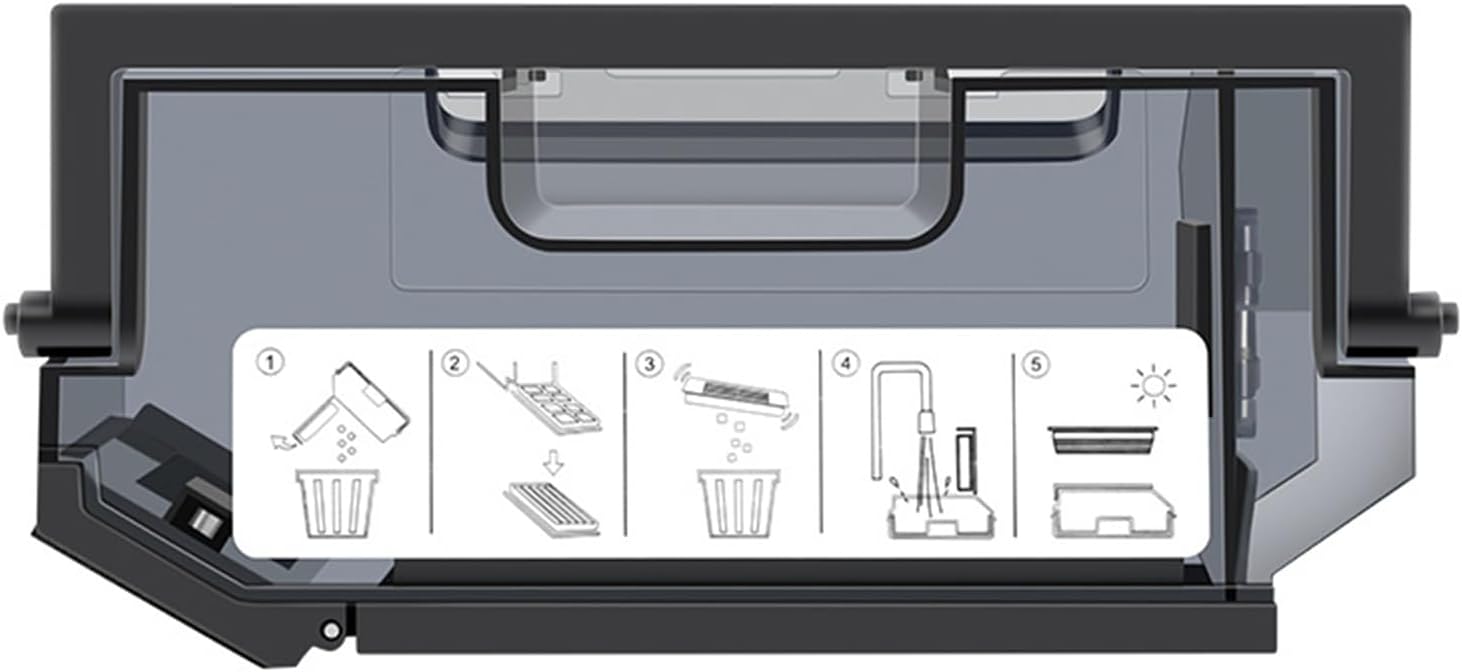 ①
②
③
④
⑤