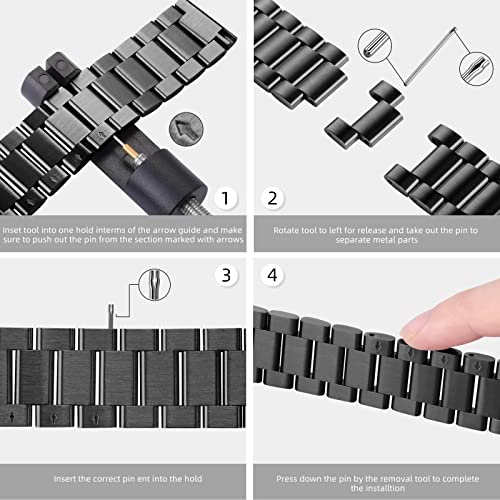 1

Inset tool into one hold interms of the arrow guide and make sure to push out the pin from the section marked with arrows

2

Rotate tool to left for release and take out the pin to separate metal parts

3

Insert the correct pin ent into the hold

4

Press down the pin by the removal tool to complete the installtion