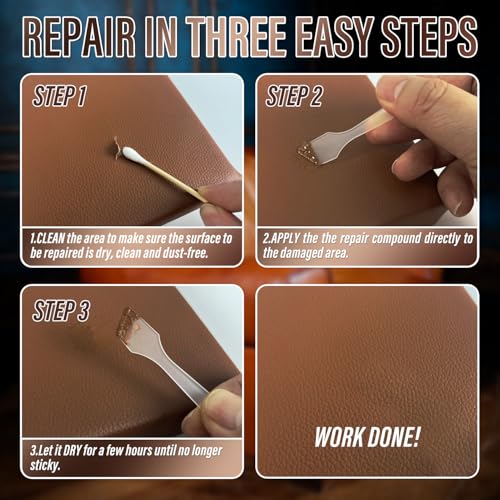 REPAIR IN THREE EASY STEPS

STEP 1

1.CLEAN the area to make sure the surface to be repaired is dry, clean and dust-free.

STEP 2

2.APPLY the the repair compound directly to the damaged area.

STEP 3

3.Let it DRY for a few hours until no longer sticky.

WORK DONE!