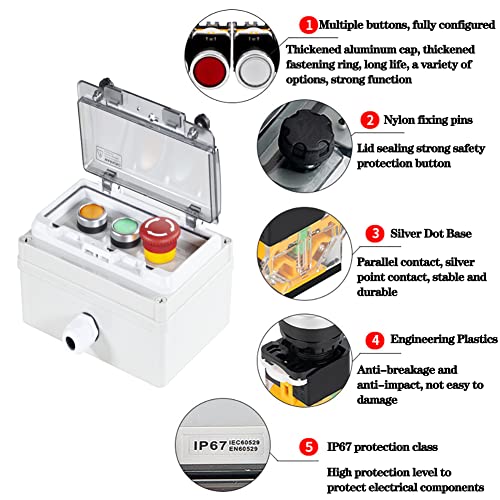 1 Multiple buttons, fully configured

Thickened aluminum cap, thickened fastening ring, long life, a variety of options, strong function

2 Nylon fixing pins

Lid sealing strong safety protection button

3 Silver Dot Base

Parallel contact, silver point contact, stable and durable

4 Engineering Plastics

Anti-breakage and anti-impact, not easy to damage

IP67 IEC60529 EN60529

5 IP67 protection class

High protection level to protect electrical components