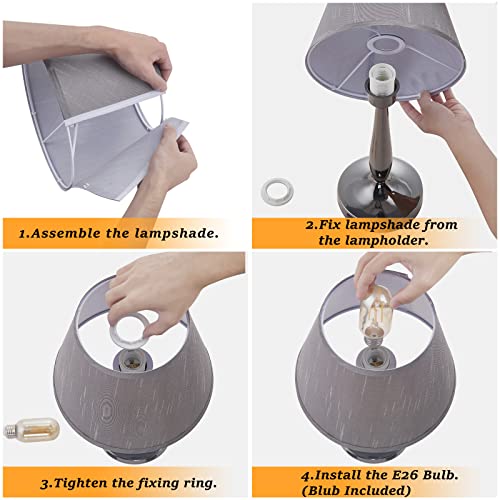 1.Assemble the lampshade.

2.Fix lampshade from the lampholder.

3.Tighten the fixing ring.

4.Install the E26 Bulb. (Blub Included)