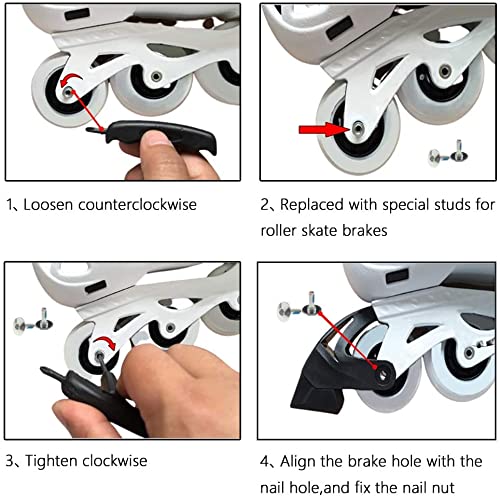 1、Loosen counterclockwise

2、Replaced with special studs for roller skate brakes

3、Tighten clockwise

4、Align the brake hole with the nail hole,and fix the nail nut