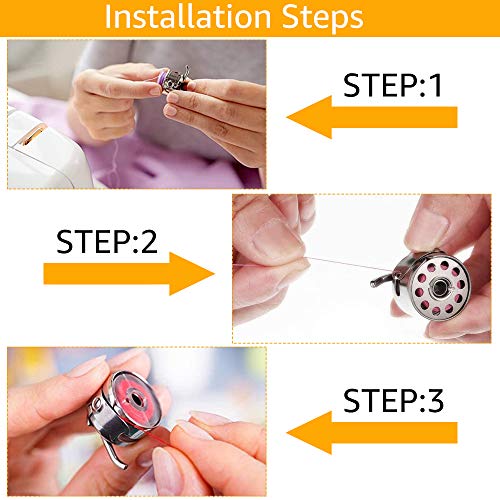 Installation Steps

STEP:1

STEP:2

STEP:3