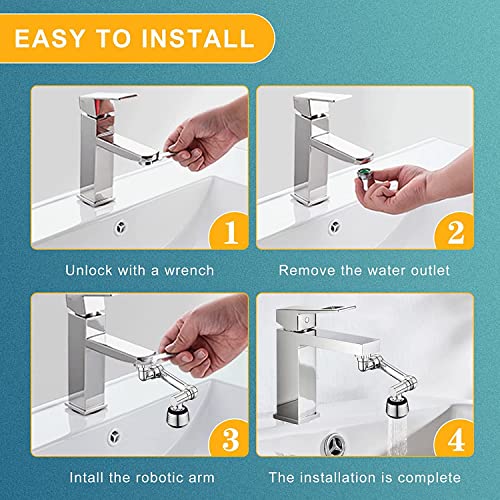 EASY TO INSTALL

1

Unlock with a wrench

2

Remove the water outlet

3

Intall the robotic arm

4

The installation is complete