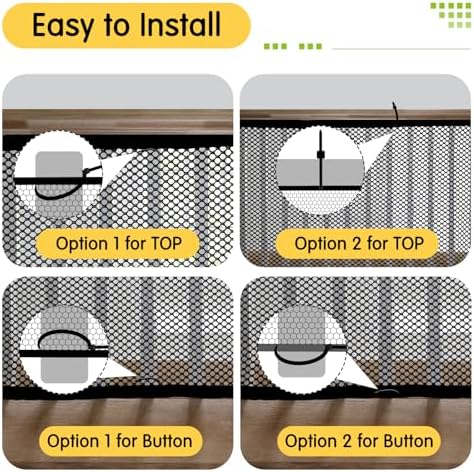 Easy to Install

Option 1 for TOP

Option 2 for TOP

Option 1 for Button

Option 2 for Button