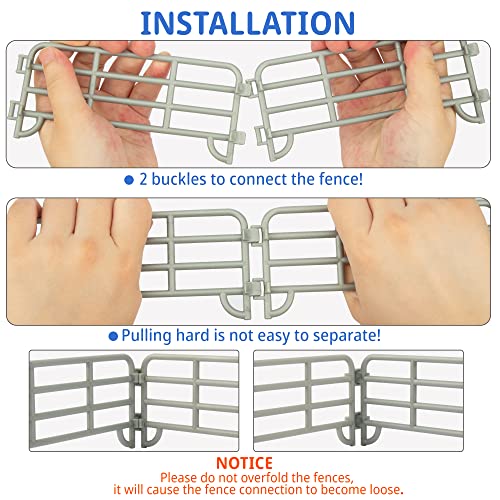 INSTALLATION

● 2 buckles to connect the fence!

● Pulling hard is not easy to separate!

NOTICE

Please do not overfold the fences, it will cause the fence connection to become loose.