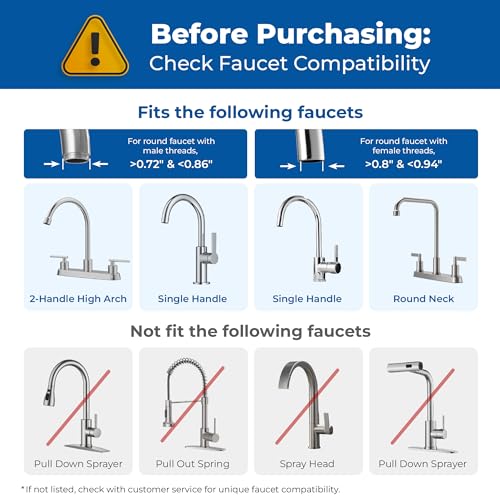 Before Purchasing:
Check Faucet Compatibility

Fits the following faucets

For round faucet with male threads, >0.72" & <0.86"

For round faucet with female threads, >0.8" & <0.94"

2-Handle High Arch

Single Handle

Single Handle

Round Neck

Not fit the following faucets

Pull Down Sprayer

Pull Out Spring

Spray Head

Pull Down Sprayer

*If not listed, check with customer service for unique faucet compatibility.