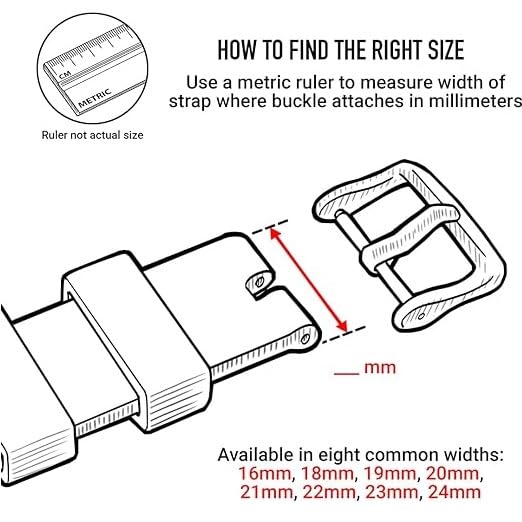 CM
METRIC

Ruler not actual size

HOW TO FIND THE RIGHT SIZE

Use a metric ruler to measure width of strap where buckle attaches in millimeters

__ mm

Available in eight common widths:
16mm, 18mm, 19mm, 20mm,
21mm, 22mm, 23mm, 24mm