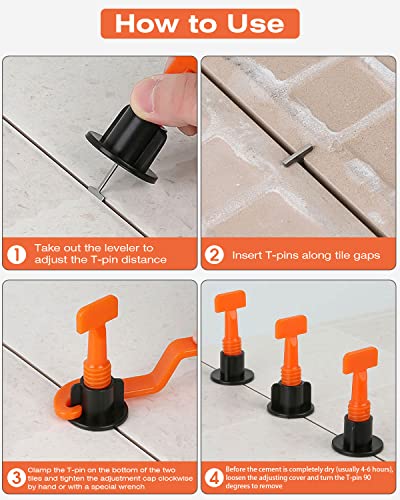 How to Use

1 Take out the leveler to adjust the T-pin distance

2 Insert T-pins along tile gaps

3 Clamp the T-pin on the bottom of the two tiles and tighten the adjustment cap clockwise by hand or with a special wrench

4 Before the cement is completely dry (usually 4-6 hours), loosen the adjusting cover and turn the T-pin 90 degrees to remove