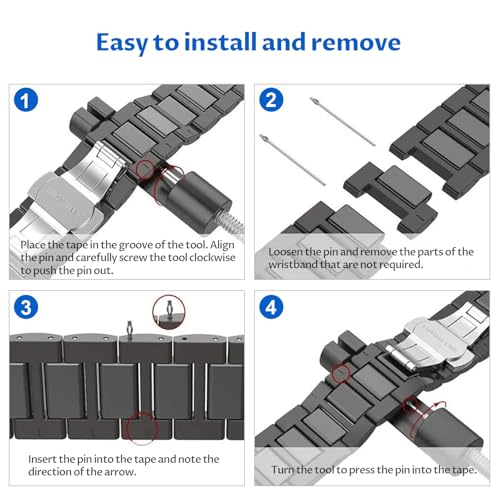 Easy to install and remove

1
Place the tape in the groove of the tool. Align the pin and carefully screw the tool clockwise to push the pin out.

2
Loosen the pin and remove the parts of the wristband that are not required.

3
Insert the pin into the tape and note the direction of the arrow.

4
Turn the tool to press the pin into the tape.