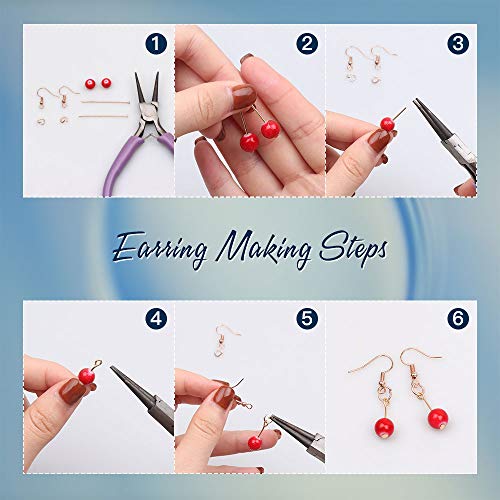 1

2

3

Earring Making Steps

4

5

6