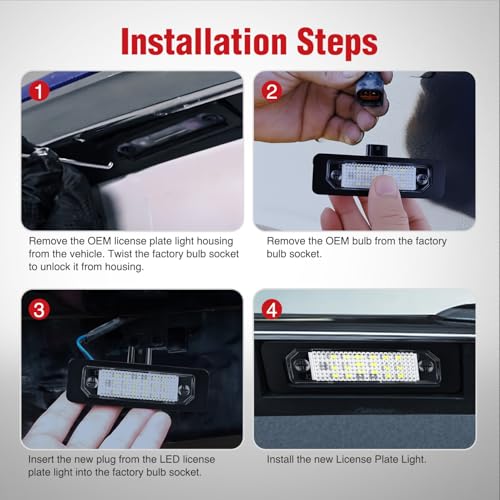 Installation Steps

1

Remove the OEM license plate light housing from the vehicle. Twist the factory bulb socket to unlock it from housing.

2

Remove the OEM bulb from the factory bulb socket.

3

Insert the new plug from the LED license plate light into the factory bulb socket.

4

Install the new License Plate Light.