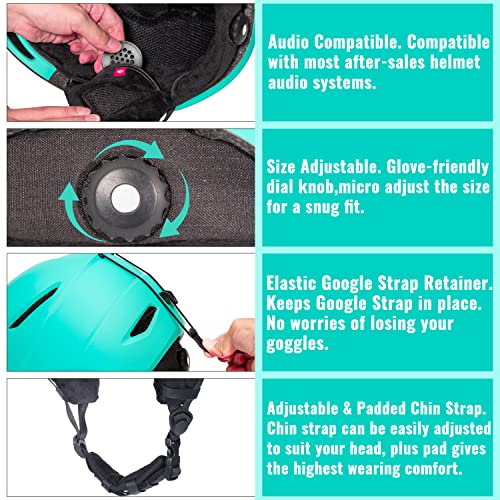 Audio Compatible. Compatible with most after-sales helmet audio systems.

Size Adjustable. Glove-friendly dial knob,micro adjust the size for a snug fit.

Elastic Google Strap Retainer. Keeps Google Strap in place. No worries of losing your goggles.

Adjustable & Padded Chin Strap. Chin strap can be easily adjusted to suit your head, plus pad gives the highest wearing comfort.