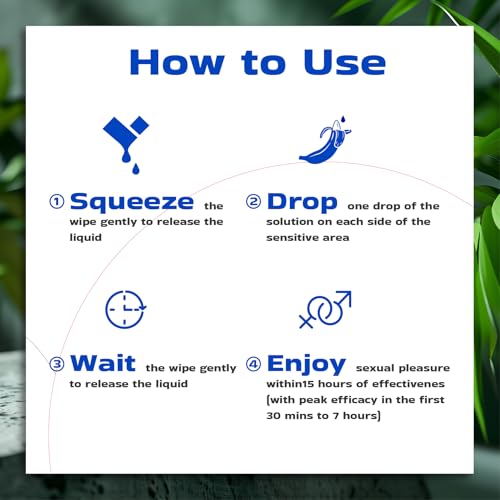 How to Use

① Squeeze the wipe gently to release the liquid

② Drop one drop of the solution on each side of the sensitive area

③ Wait the wipe gently to release the liquid

④ Enjoy sexual pleasure within15 hours of effectivenes (with peak efficacy in the first 30 mins to 7 hours)