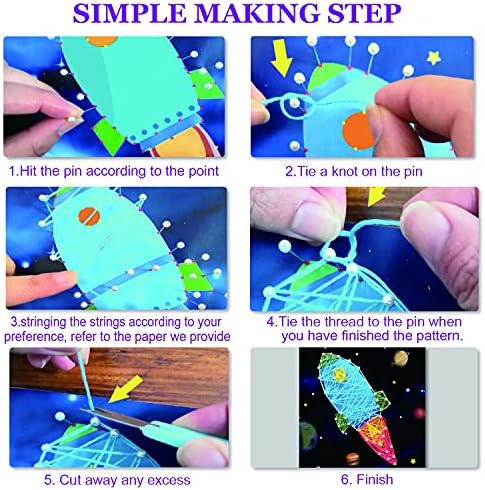 SIMPLE MAKING STEP

1.Hit the pin according to the point

2.Tie a knot on the pin

3.stringing the strings according to your preference, refer to the paper we provide

4.Tie the thread to the pin when you have finished the pattern.

5. Cut away any excess

6. Finish