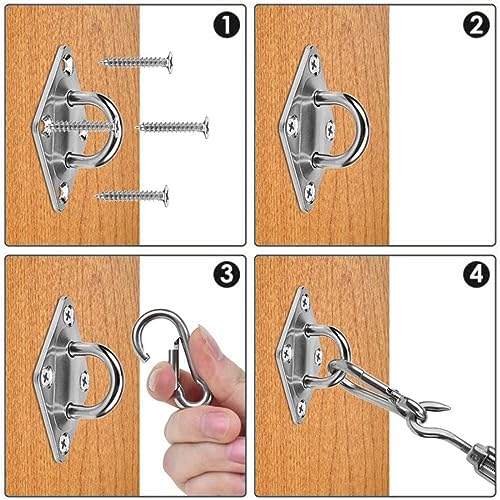 1

2

3

4