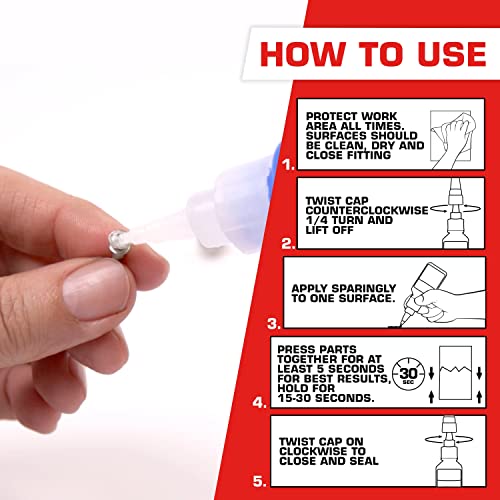 HOW TO USE

1. PROTECT WORK AREA ALL TIMES. SURFACES SHOULD BE CLEAN, DRY AND CLOSE FITTING

2. TWIST CAP COUNTERCLOCKWISE 1/4 TURN AND LIFT OFF

3. APPLY SPARINGLY TO ONE SURFACE.

4. PRESS PARTS TOGETHER FOR AT LEAST 5 SECONDS FOR BEST RESULTS, HOLD FOR 15-30 SECONDS.

30 SEC

5. TWIST CAP ON CLOCKWISE TO CLOSE AND SEAL