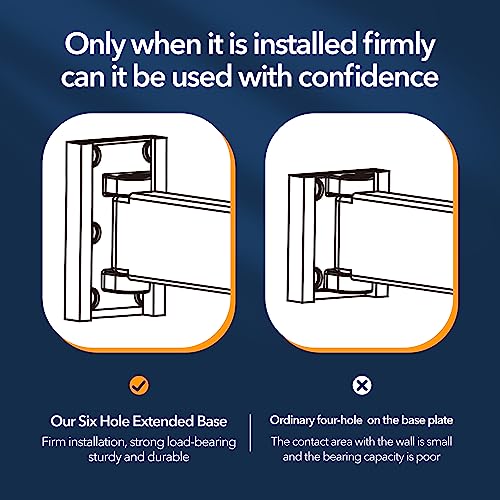 Only when it is installed firmly can it be used with confidence

Our Six Hole Extended Base
Firm installation, strong load-bearing sturdy and durable

Ordinary four-hole on the base plate
The contact area with the wall is small and the bearing capacity is poor