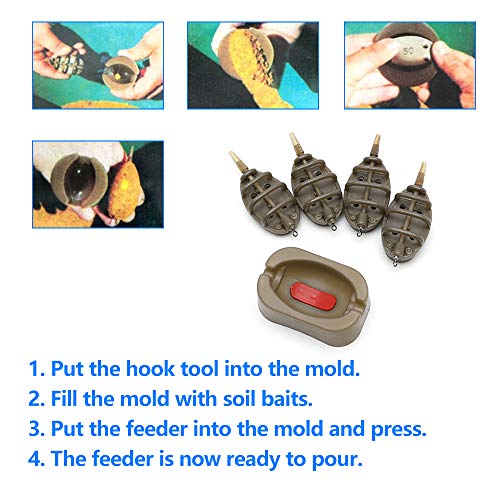 60

1. Put the hook tool into the mold.
2. Fill the mold with soil baits.
3. Put the feeder into the mold and press.
4. The feeder is now ready to pour.