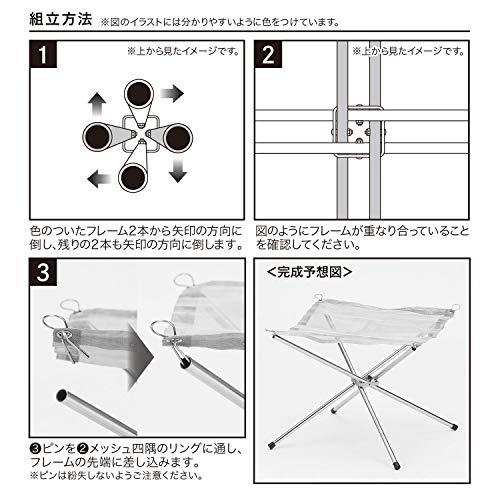 組立方法 ※図のイラストには分かりやすいように色をつけています。

1
※上から見たイメージです。

色のついたフレーム2本から矢印の方向に倒し、残りの2本も矢印の方向に倒します。

2
※上から見たイメージです。

図のようにフレームが重なり合っていることを確認してください。

3

❸ピンを❷メッシュ四隅のリングに通し、フレームの先端に差し込みます。
※ピンは紛失しないようご注意ください。

<完成予想図>