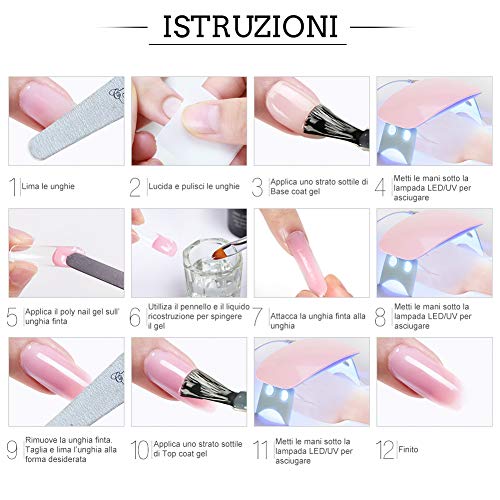 ISTRUZIONI

1 Lima le unghie

2 Lucida e pulisci le unghie

3 Applica uno strato sottile di Base coat gel

4 Metti le mani sotto la lampada LED/UV per asciugare

5 Applica il poly nail gel sull' unghia finta

6 Utilizza il pennello e il liquido ricostruzione per spingere il gel

7 Attacca la unghia finta alla unghia

8 Metti le mani sotto la lampada LED/UV per asciugare

9 Rimuove la unghia finta. Taglia e lima l'unghia alla forma desiderata

10 Applica uno strato sottile di Top coat gel

11 Metti le mani sotto la lampada LED/UV per asciugare

12 Finito