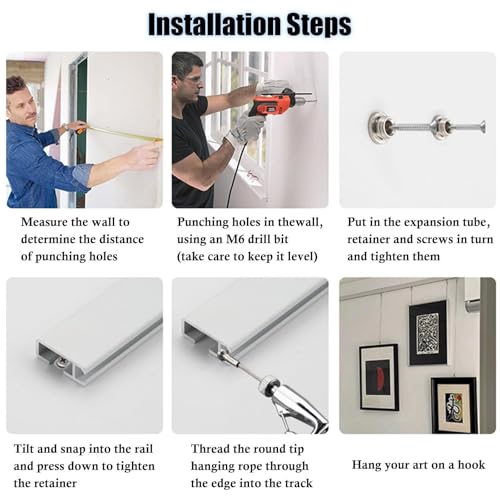 Installation Steps

Measure the wall to determine the distance of punching holes

Punching holes in thewall, using an M6 drill bit (take care to keep it level)

Put in the expansion tube, retainer and screws in turn and tighten them

Tilt and snap into the rail and press down to tighten the retainer

Thread the round tip hanging rope through the edge into the track

Hang your art on a hook