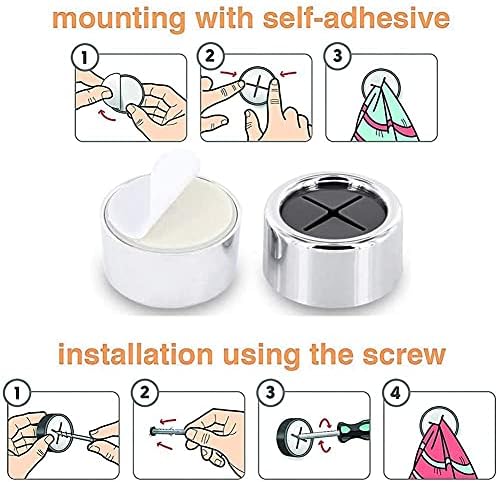 mounting with self-adhesive

1

2

3

installation using the screw

1

2

3

4