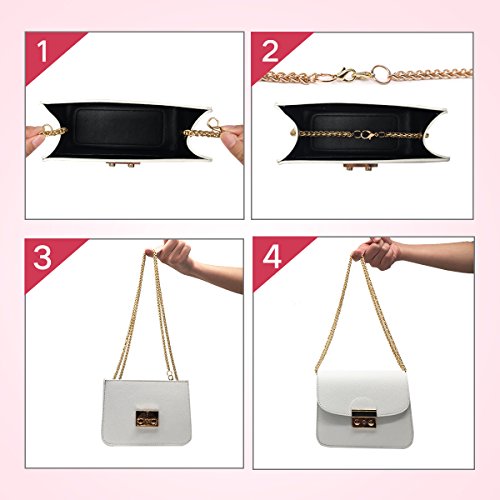 1

2

3

4