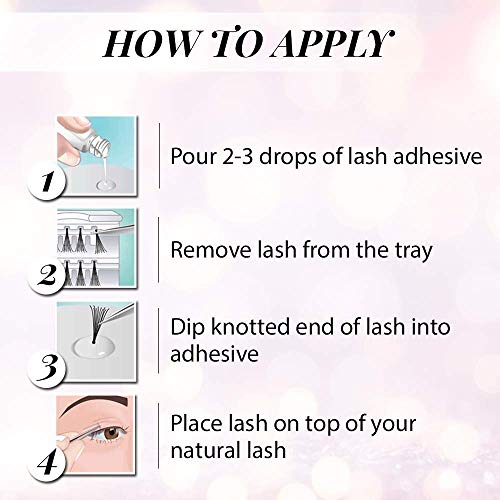 HOW TO APPLY

1

Pour 2-3 drops of lash adhesive

2

Remove lash from the tray

3

Dip knotted end of lash into adhesive

4

Place lash on top of your natural lash