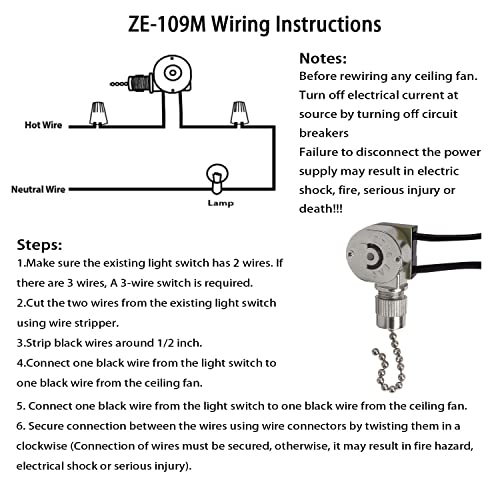 ZE-109M Wiring Instructions

Hot Wire

Neutral Wire

Lamp

Notes:
Before rewiring any ceiling fan. Turn off electrical current at source by turning off circuit breakers
Failure to disconnect the power supply may result in electric shock, fire, serious injury or death!!!

Steps:
1.Make sure the existing light switch has 2 wires. If there are 3 wires, A 3-wire switch is required.
2.Cut the two wires from the existing light switch using wire stripper.
3.Strip black wires around 1/2 inch.
4.Connect one black wire from the light switch to one black wire from the ceiling fan.
5. Connect one black wire from the light switch to one black wire from the ceiling fan.
6. Secure connection between the wires using wire connectors by twisting them in a clockwise (Connection of wires must be secured, otherwise, it may result in fire hazard, electrical shock or serious injury).