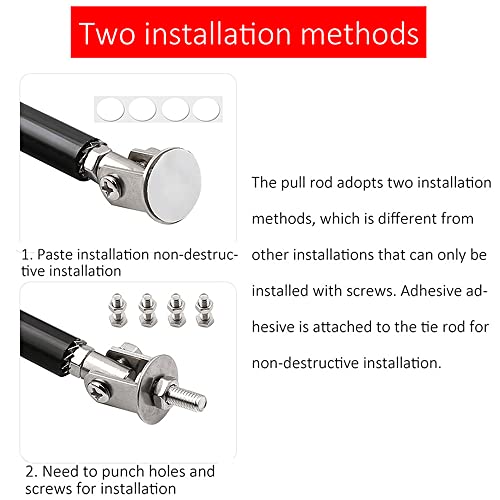 Two installation methods

1. Paste installation non-destructive installation

2. Need to punch holes and screws for installation

The pull rod adopts two installation methods, which is different from other installations that can only be installed with screws. Adhesive adhesive is attached to the tie rod for non-destructive installation.