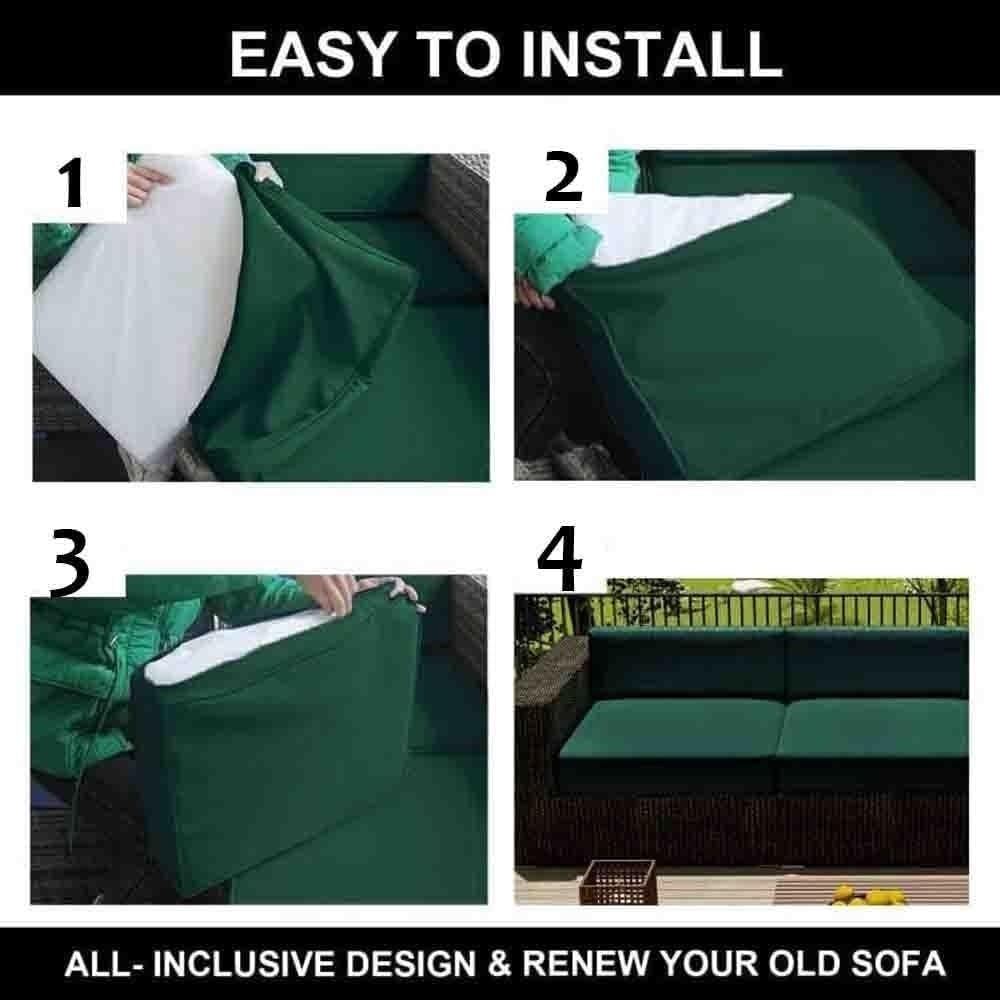 EASY TO INSTALL

1

2

3

4

ALL- INCLUSIVE DESIGN & RENEW YOUR OLD SOFA