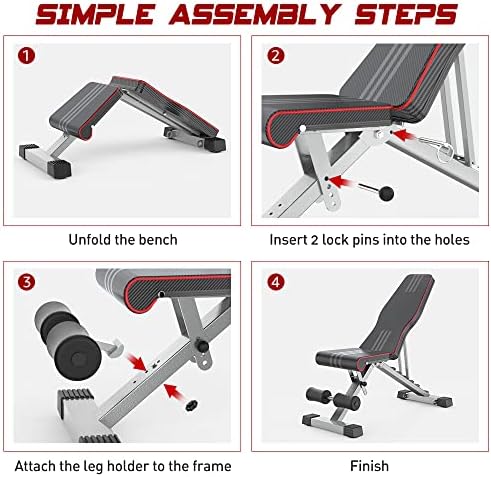 SIMPLE ASSEMBLY STEPS

1

Unfold the bench

2

Insert 2 lock pins into the holes

3

Attach the leg holder to the frame

4

Finish