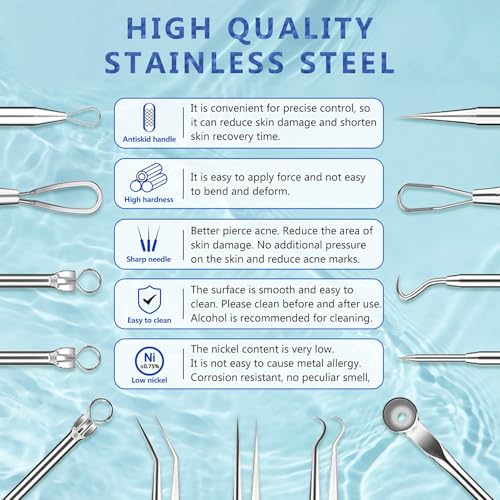 HIGH QUALITY STAINLESS STEEL

Antiskid handle

It is convenient for precise control, so it can reduce skin damage and shorten skin recovery time.

High hardness

It is easy to apply force and not easy to bend and deform.

Sharp needle

Better pierce acne. Reduce the area of skin damage. No additional pressure on the skin and reduce acne marks.

Easy to clean

The surface is smooth and easy to clean. Please clean before and after use. Alcohol is recommended for cleaning.

Ni ≤0.75%

Low nickel

The nickel content is very low. It is not easy to cause metal allergy. Corrosion resistant, no peculiar smell,