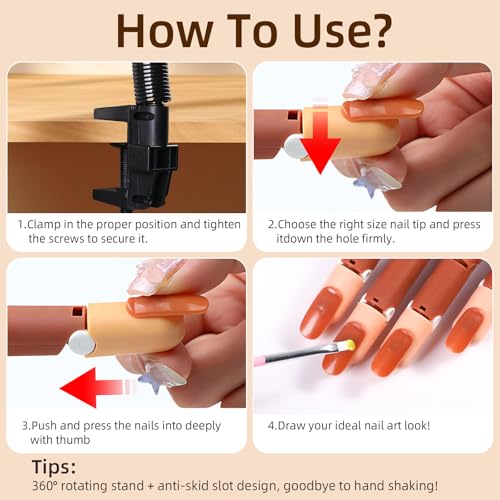 How To Use?

1.Clamp in the proper position and tighten the screws to secure it.

2.Choose the right size nail tip and press itdown the hole firmly.

3.Push and press the nails into deeply with thumb

4.Draw your ideal nail art look!

Tips:
360° rotating stand + anti-skid slot design, goodbye to hand shaking!