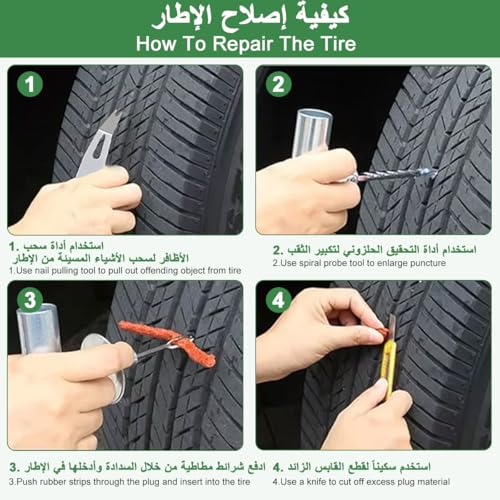 كيفية إصلاح الإطار
How To Repair The Tire

1

2

1. استخدام أداة سحب الأظافر لسحب الأشياء المسيئة من الإطار
1.Use nail pulling tool to pull out offending object from tire

2. استخدام أداة التحقيق الحلزوني لتكبير الثقب
2.Use spiral probe tool to enlarge puncture

3

4

3. ادفع شرائط مطاطية من خلال السدادة وأدخلها في الإطار
3.Push rubber strips through the plug and insert into the tire

4. استخدم سكيناً لقطع القابس الزائد
4.Use a knife to cut off excess plug material