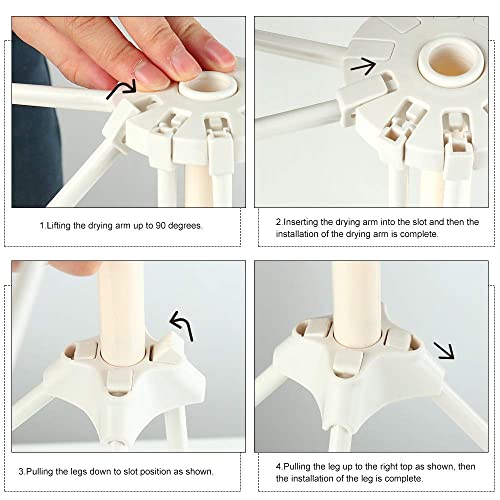 1.Lifting the drying arm up to 90 degrees.

2.Inserting the drying arm into the slot and then the installation of the drying arm is complete.

3.Pulling the legs down to slot position as shown.

4.Pulling the leg up to the right top as shown, then the installation of the leg is complete.