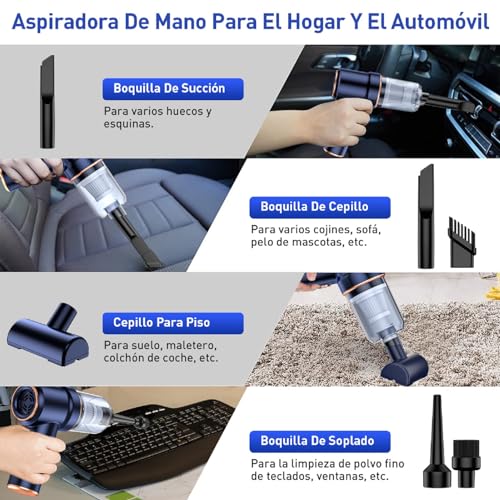 Aspiradora De Mano Para El Hogar Y El Automóvil

Boquilla De Succión

Para varios huecos y esquinas.

Boquilla De Cepillo

Para varios cojines, sofá, pelo de mascotas, etc.

Cepillo Para Piso

Para suelo, maletero, colchón de coche, etc.

Boquilla De Soplado

Para la limpieza de polvo fino de teclados, ventanas, etc.