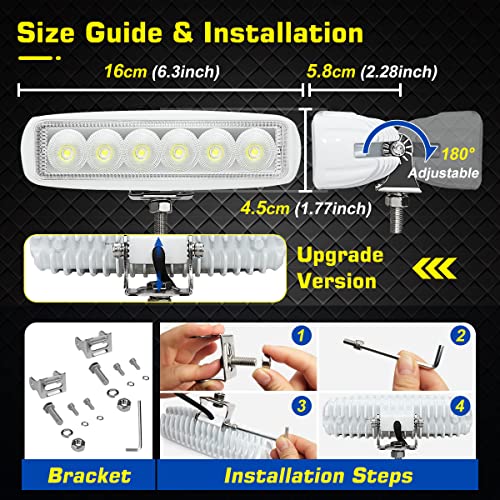 Size Guide & Installation

16cm (6.3inch)

5.8cm (2.28inch)

180°
Adjustable

4.5cm (1.77inch)

Upgrade
Version

1

2

3

4

Bracket

Installation Steps