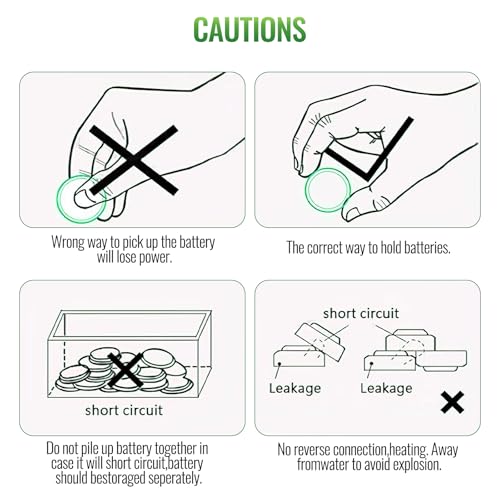 CAUTIONS

Wrong way to pick up the battery will lose power.

The correct way to hold batteries.

short circuit

Do not pile up battery together in case it will short circuit,battery should bestoraged seperately.

short circuit

Leakage

Leakage

No reverse connection,heating. Away fromwater to avoid explosion.