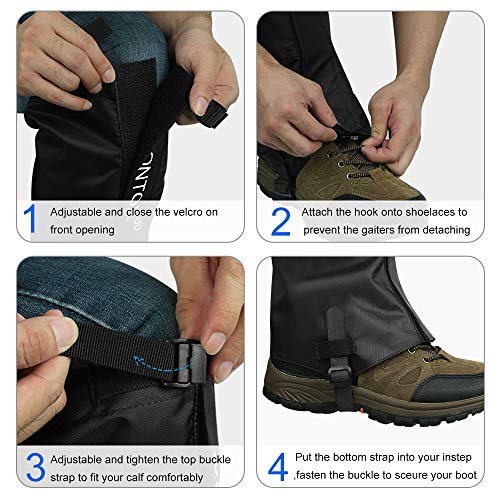 ONTO®

1 Adjustable and close the velcro on front opening

2 Attach the hook onto shoelaces to prevent the gaiters from detaching

3 Adjustable and tighten the top buckle strap to fit your calf comfortably

4 Put the bottom strap into your instep ,fasten the buckle to sceure your boot