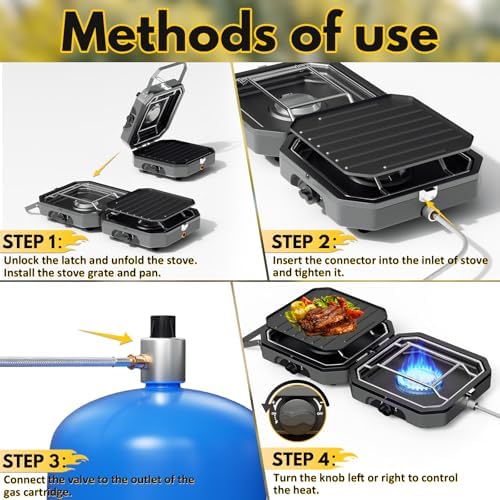 Methods of use

STEP 1:
Unlock the latch and unfold the stove. Install the stove grate and pan.

STEP 2:
Insert the connector into the inlet of stove and tighten it.

STEP 3:
Connect the valve to the outlet of the gas cartridge.

STEP 4:
Turn the knob left or right to control the heat.