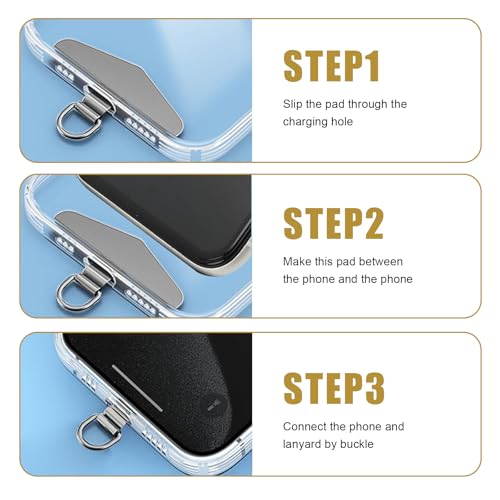 STEP1

Slip the pad through the charging hole

STEP2

Make this pad between the phone and the phone

STEP3

Connect the phone and lanyard by buckle