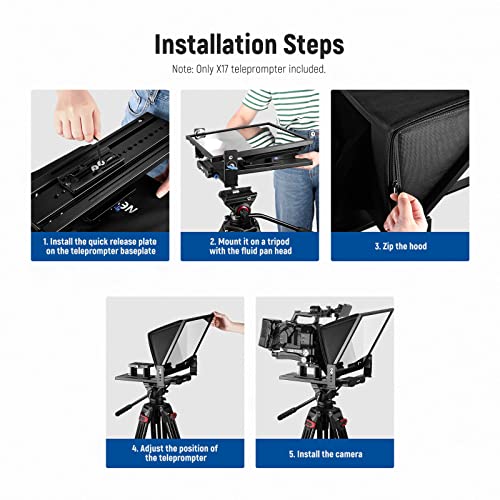 Installation Steps

Note: Only X17 teleprompter included.

1. Install the quick release plate on the teleprompter baseplate

2. Mount it on a tripod with the fluid pan head

3. Zip the hood

4. Adjust the position of the teleprompter

5. Install the camera